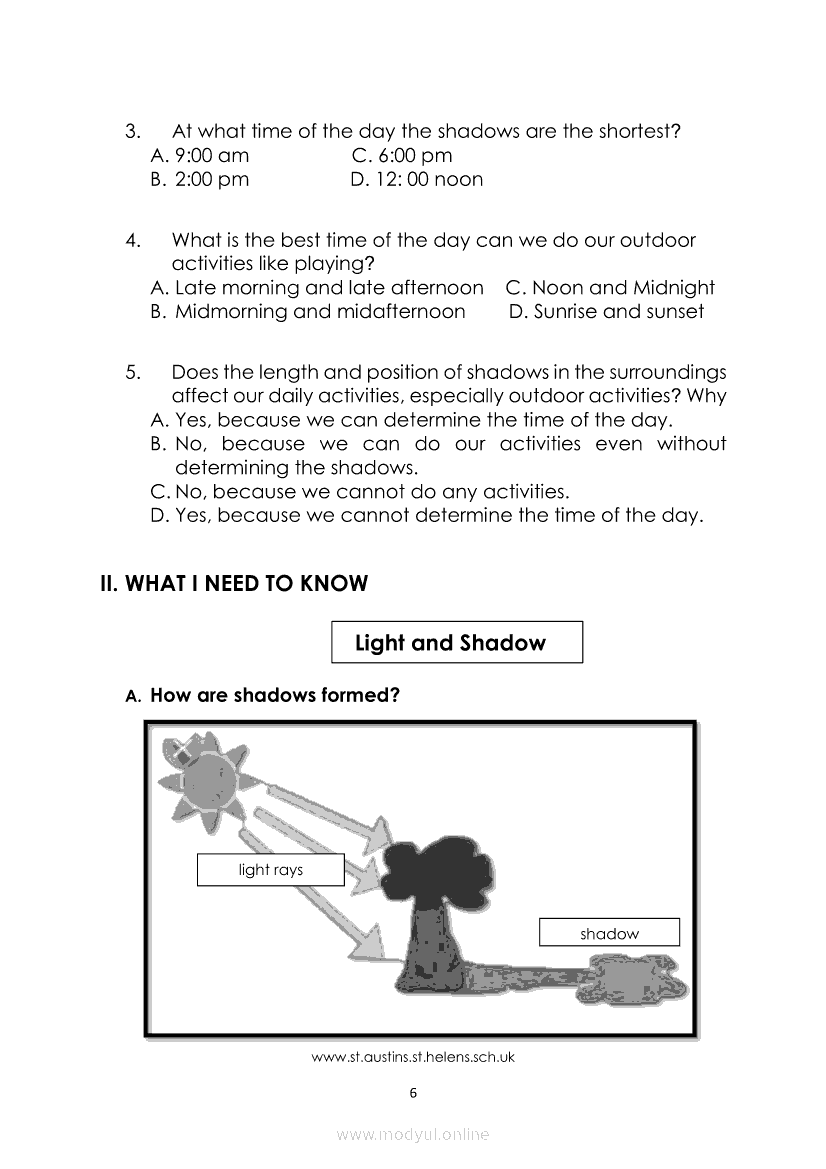 3. At what time of the day the shadows are the shortest?
A. 9:00 am C. 6:00 pm
B. 2:00 pm D. 12: 00 noon

4. What is the best time of the day can we do our outdoor activities like playing?
A. Late morning and late afternoon C. Noon and Midnight
B. Midmorning and midafternoon D. Sunrise and sunset

5. Does the length and position of shadows in the surroundings affect our daily activities, especially outdoor activities? Why
A. Yes, because we can determine the time of the day.
B. No, because we can do our activities even without determining the shadows.
C. No, because we cannot do any activities.
D. Yes, because we cannot determine the time of the day.

II. WHAT I NEED TO KNOW

Light and Shadow

A. How are shadows formed?

light rays

shadow

www.st.austins.st.helens.sch.uk

6

www.modyul.online