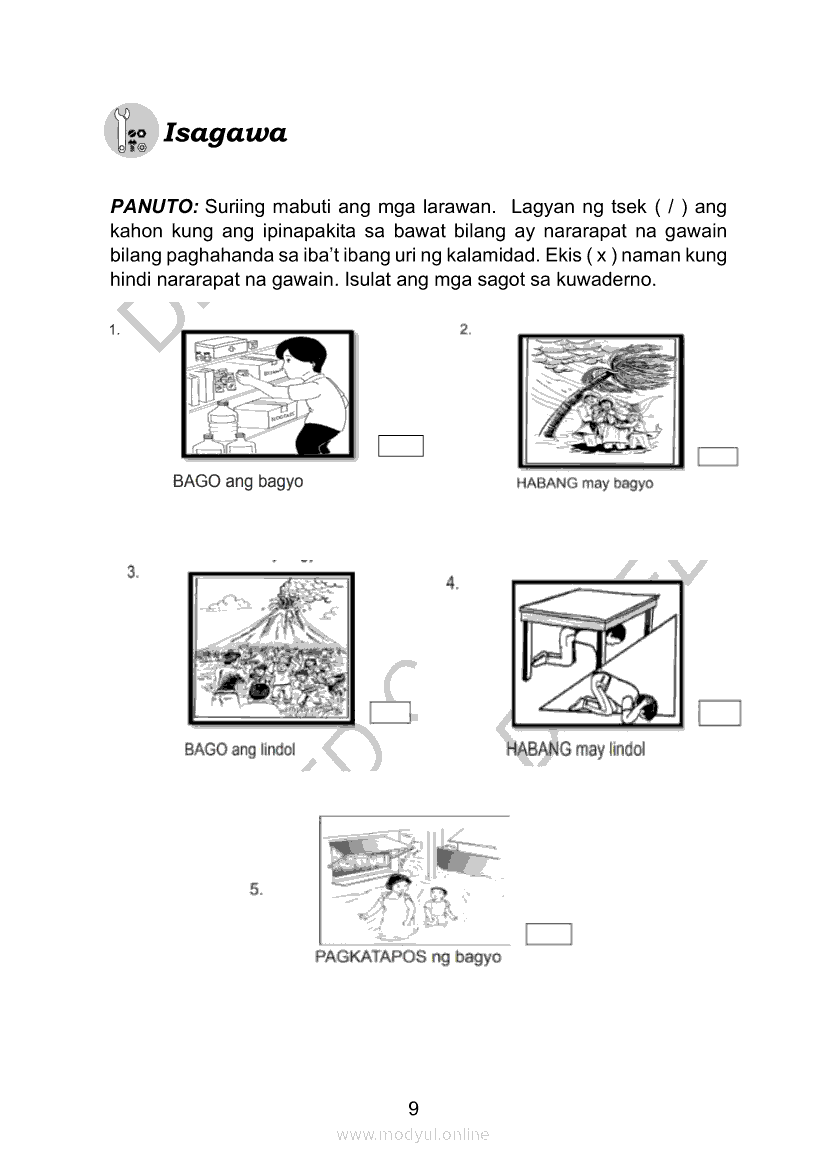 Isagawa

PANUTO: Suriing mabuti ang mga larawan. Lagyan ng tsek ( / ) ang kahon kung ang ipinapakita sa bawat bilang ay nararapat na gawain bilang paghahanda sa iba't ibang uri ng kalamidad. Ekis ( x ) naman kung hindi nararapat na gawain. Isulat ang mga sagot sa kuwaderno.

1.

BAGO ang bagyo

2.

HABANG may bagyo

3.

BAGO ang lindol

4.

HABANG may lindol

5.

PAGKATAPOS ng bagyo

9

www.modyul.online