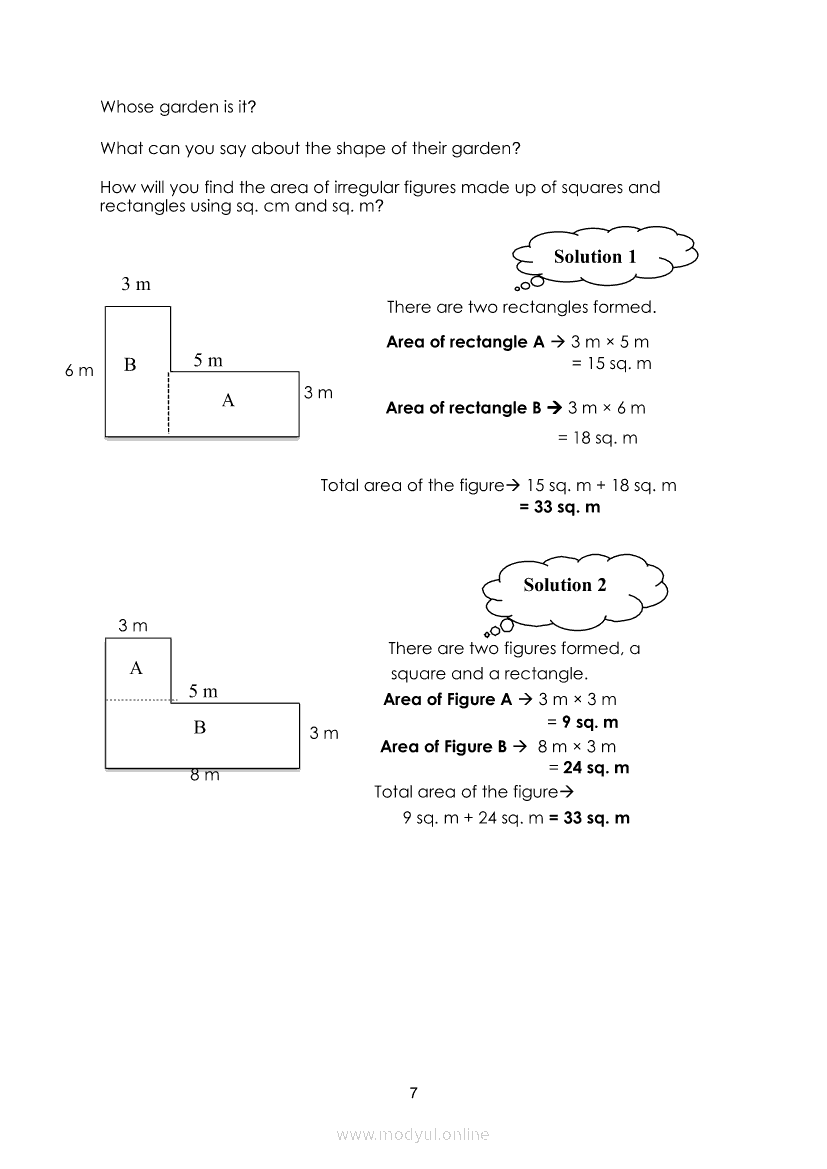 Whose garden is it?

What can you say about the shape of their garden?

How will you find the area of irregular figures made up of squares and rectangles using sq. cm and sq. m?

Solution 1

3 m

6 m B 5 m

A 3 m

There are two rectangles formed.

**Area of rectangle A** → 3 m × 5 m
= 15 sq. m

**Area of rectangle B** → 3 m × 6 m
= 18 sq. m

Total area of the figure→ 15 sq. m + 18 sq. m
**= 33 sq. m**

Solution 2

3 m

A

5 m

B 3 m

8 m

There are two figures formed, a square and a rectangle.

**Area of Figure A** → 3 m × 3 m
= **9 sq. m**

**Area of Figure B** → 8 m × 3 m
= **24 sq. m**

Total area of the figure→
9 sq. m + 24 sq. m **= 33 sq. m**

7

www.modyul.online