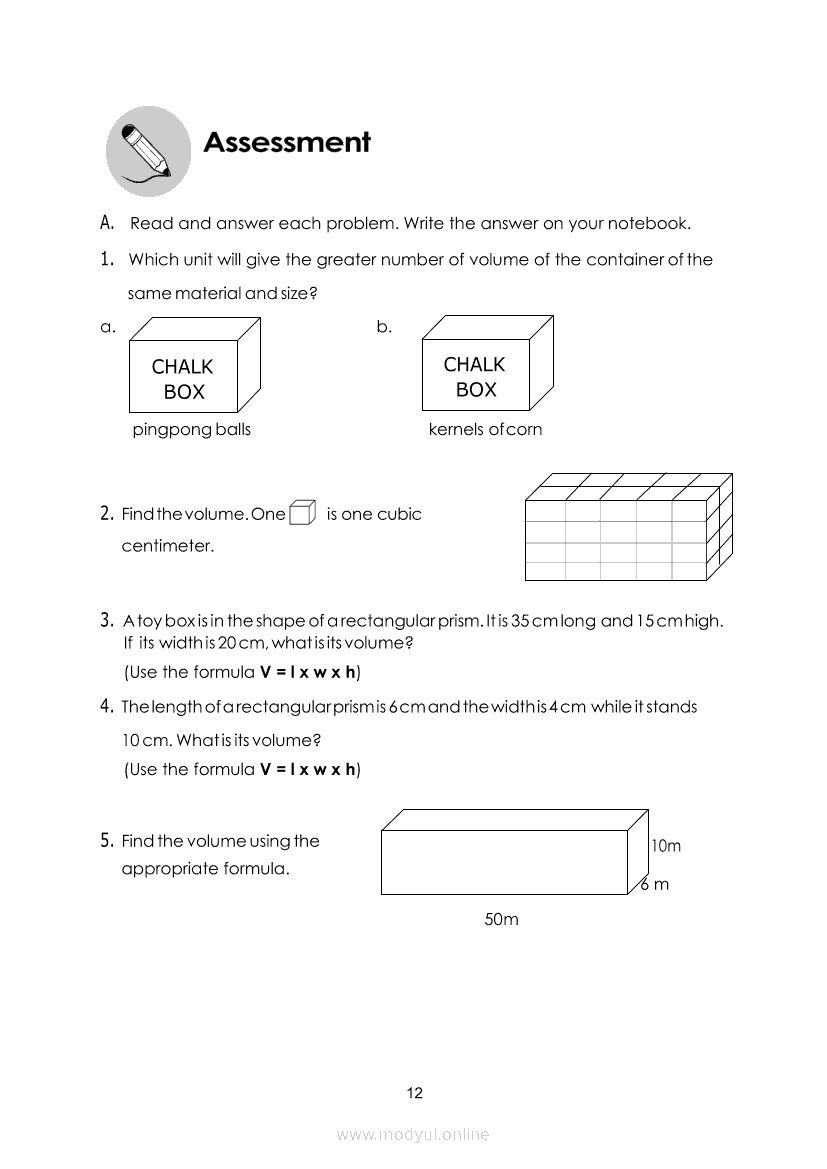 Assessment

A. Read and answer each problem. Write the answer on your notebook.

1. Which unit will give the greater number of volume of the container of the same material and size?

a.

CHALK BOX

pingpong balls

b.

CHALK BOX

kernels of corn

2. Find the volume. One is one cubic centimeter.

3. A toy box is in the shape of a rectangular prism. It is 35 cm long and 15 cm high. If its width is 20 cm, what is its volume?
(Use the formula **V = l x w x h**)

4. The length of a rectangular prism is 6 cm and the width is 4 cm while it stands 10 cm. What is its volume?
(Use the formula **V = l x w x h**)

5. Find the volume using the appropriate formula.

10m

6 m

50m

12

www.modyul.online