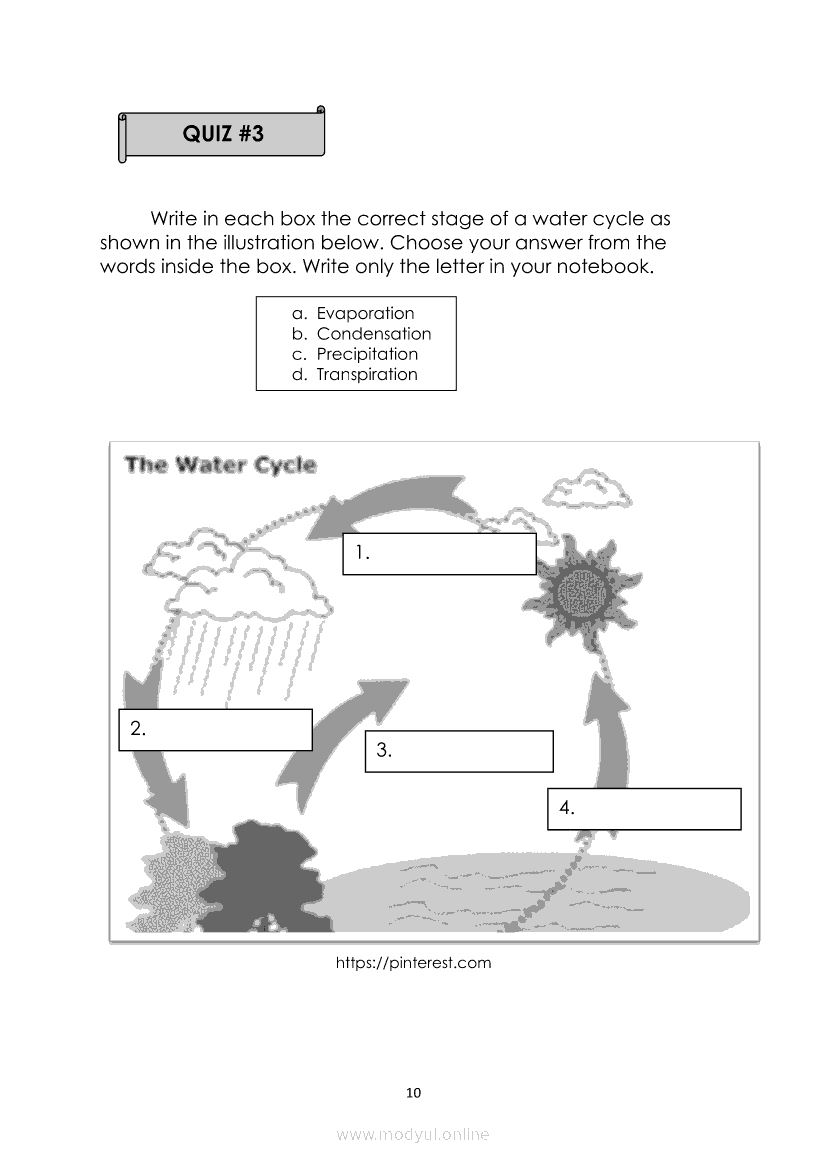 QUIZ #3

Write in each box the correct stage of a water cycle as shown in the illustration below. Choose your answer from the words inside the box. Write only the letter in your notebook.

a. Evaporation
b. Condensation
c. Precipitation
d. Transpiration

The Water Cycle

1.

2.

3.

4.

https://pinterest.com

10

www.modyul.online